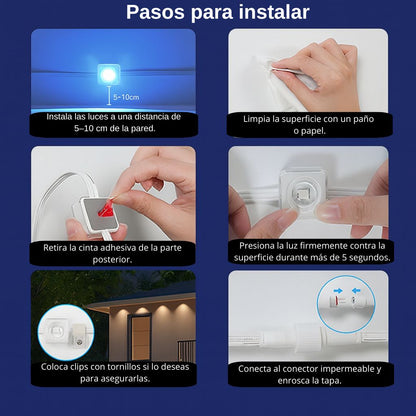 Pasos para instalar

5-10cm

Instala las luces a una distancia de 5–10 cm de la pared.

Limpia la superficie con un paño o papel.

Retira la cinta adhesiva de la parte posterior.

Presiona la luz firmemente contra la superficie durante más de 5 segundos.

Coloca clips con tornillos si lo deseas para asegurarlas.

Conecta al conector impermeable y enrosca la tapa.