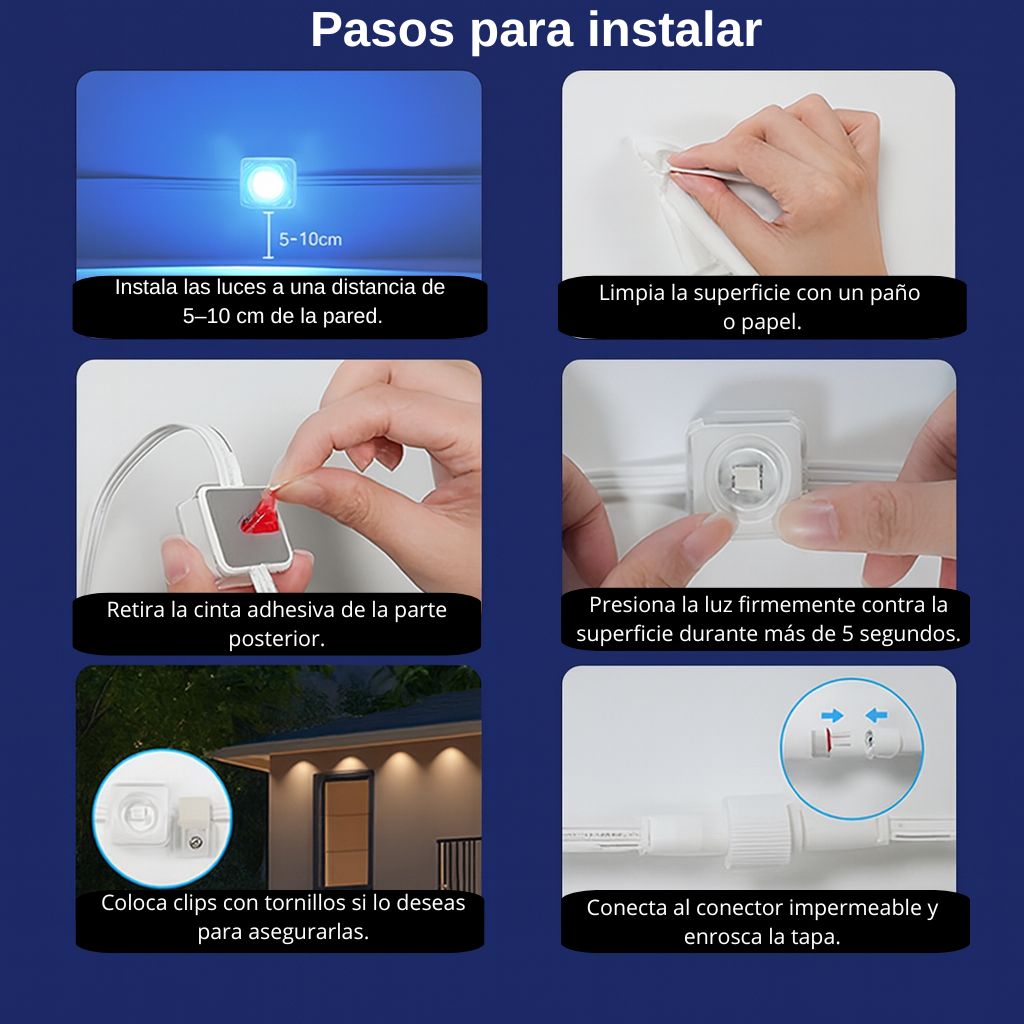 Pasos para instalar

5-10cm

Instala las luces a una distancia de 5–10 cm de la pared.

Limpia la superficie con un paño o papel.

Retira la cinta adhesiva de la parte posterior.

Presiona la luz firmemente contra la superficie durante más de 5 segundos.

Coloca clips con tornillos si lo deseas para asegurarlas.

Conecta al conector impermeable y enrosca la tapa.